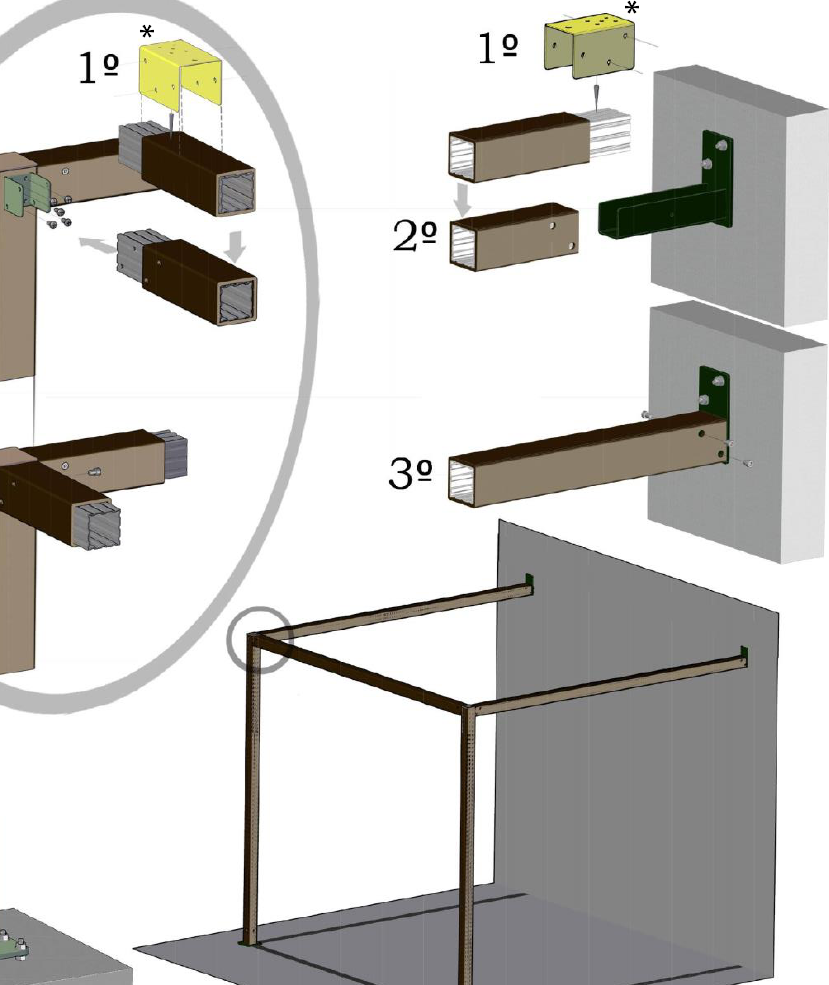 1º *

1º *

2º

3º